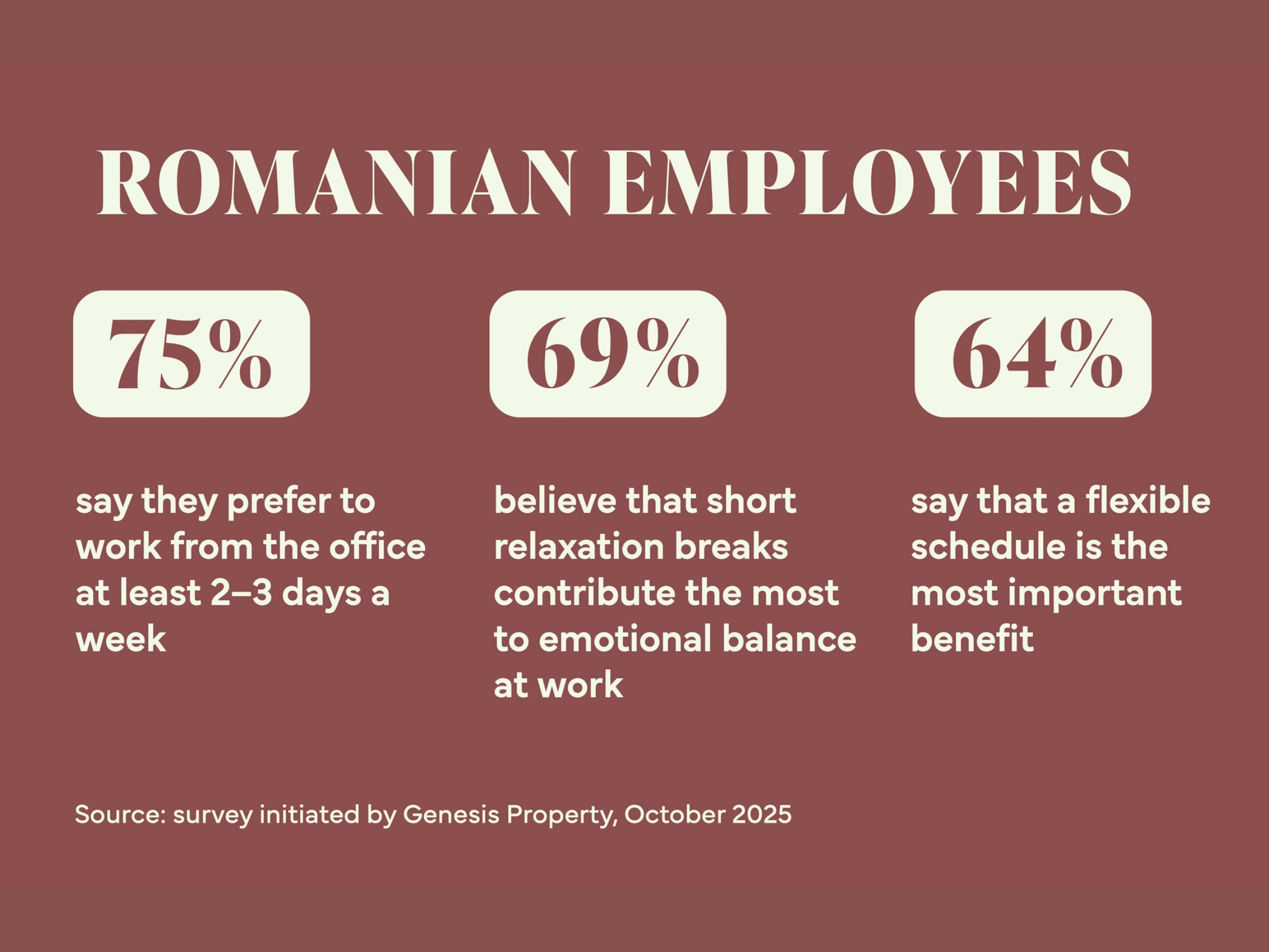 ROMANIAN EMPLOYEES

75%

say they prefer to work from the office at least 2–3 days a week

69%

believe that short relaxation breaks contribute the most to emotional balance at work

64%

say that a flexible schedule is the most important benefit

Source: survey initiated by Genesis Property, October 2025