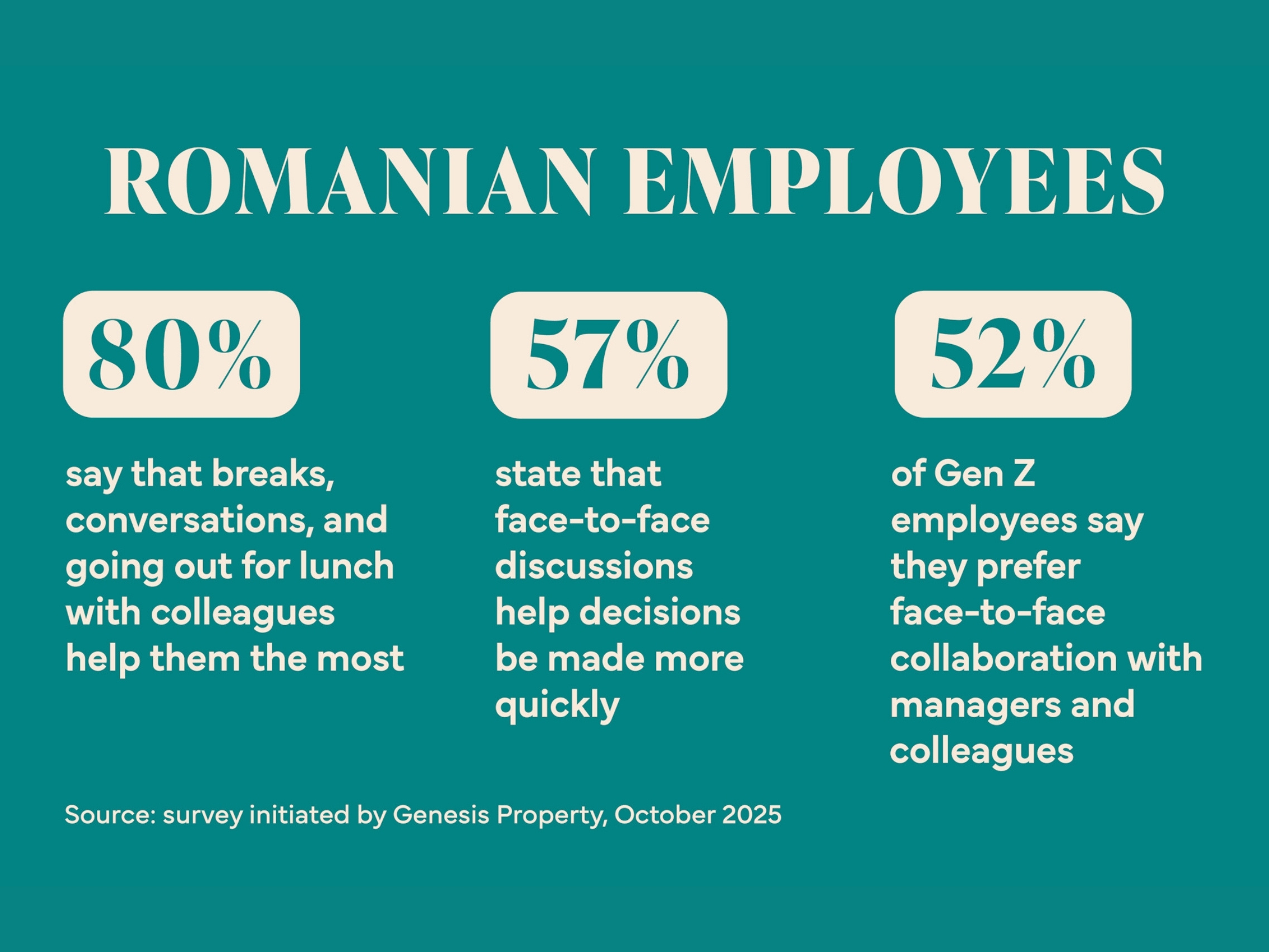 ROMANIAN EMPLOYEES

80%

say that breaks, conversations, and going out for lunch with colleagues help them the most

57%

state that face-to-face discussions help decisions be made more quickly

52%

of Gen Z employees say they prefer face-to-face collaboration with managers and colleagues

Source: survey initiated by Genesis Property, October 2025